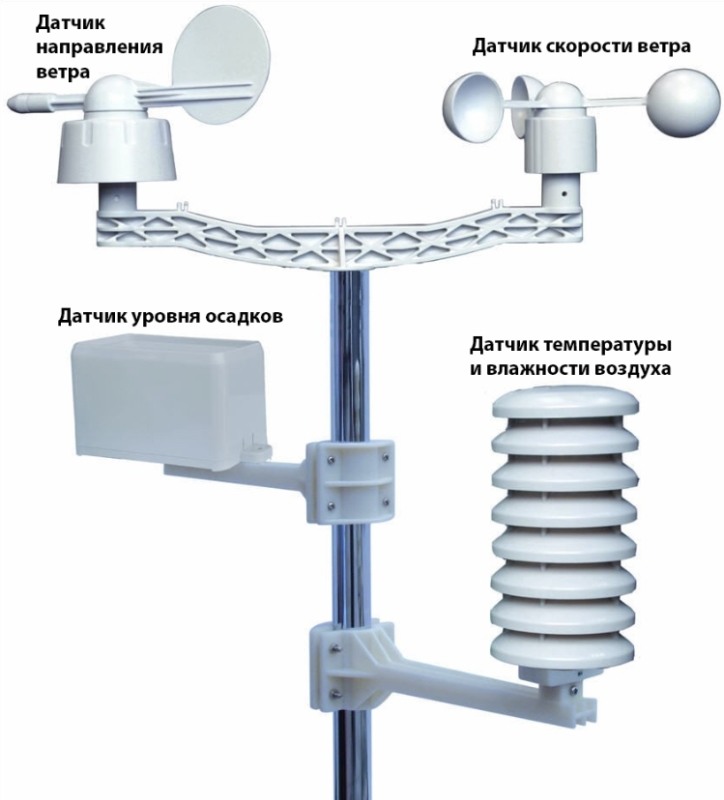 Датчик направления ветра

Датчик скорости ветра

Датчик уровня осадков

Датчик температуры и влажности воздуха