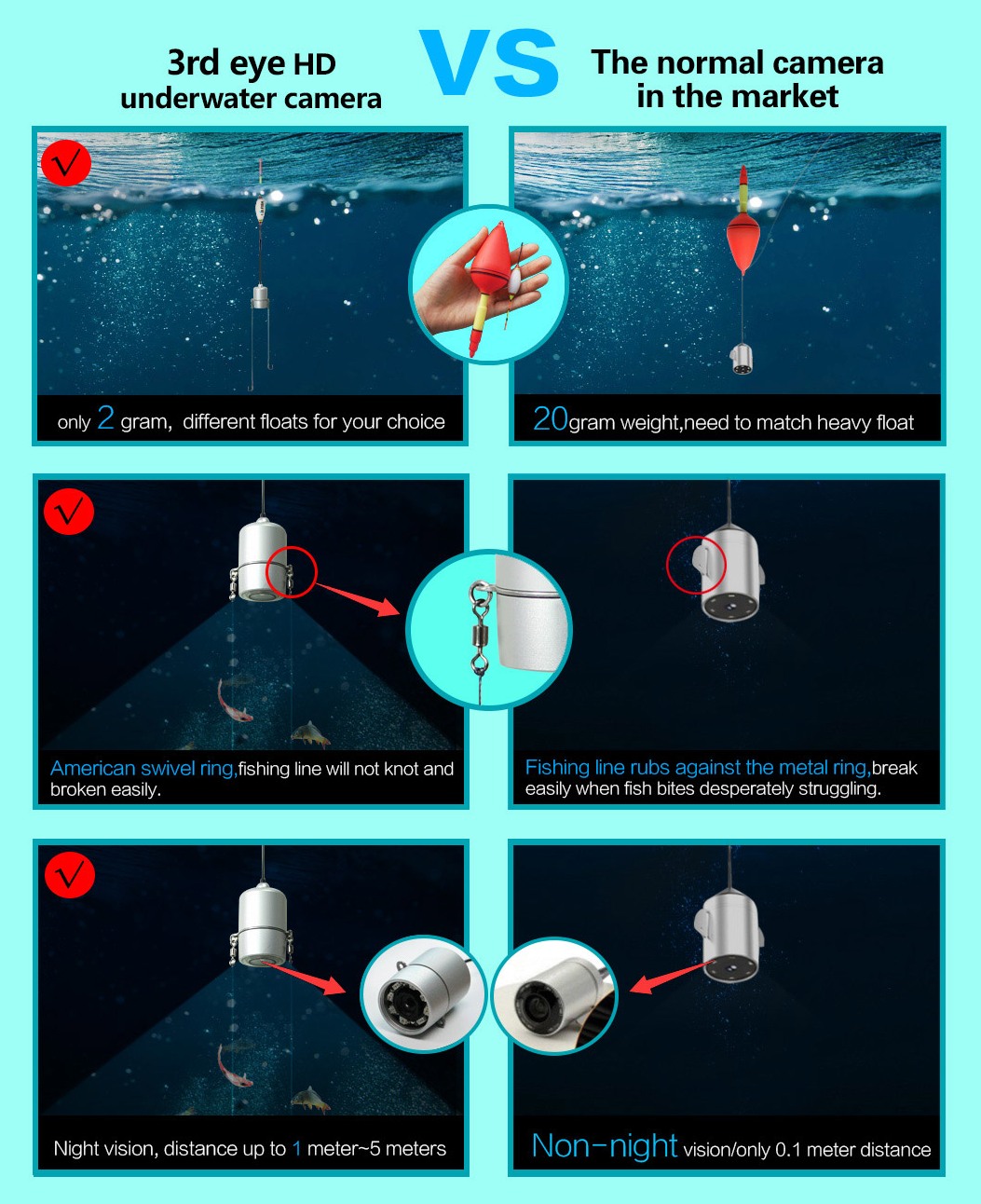 3rd eye HD underwater camera

VS

The normal camera in the market

√

only 2 gram, different floats for your choice

20gram weight,need to match heavy float

√

American swivel ring,fishing line will not knot and broken easily.

Fishing line rubs against the metal ring,break easily when fish bites desperately struggling.

√

Night vision, distance up to 1 meter~5 meters

Non-night vision/only 0.1 meter distance